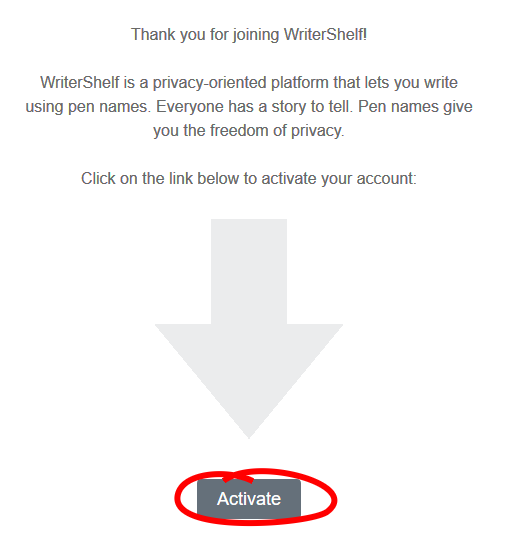 Thank you for joining WriterShelf!

WriterShelf is a privacy-oriented platform that lets you write using pen names. Everyone has a story to tell. Pen names give you the freedom of privacy.

Click on the link below to activate your account:

Activate